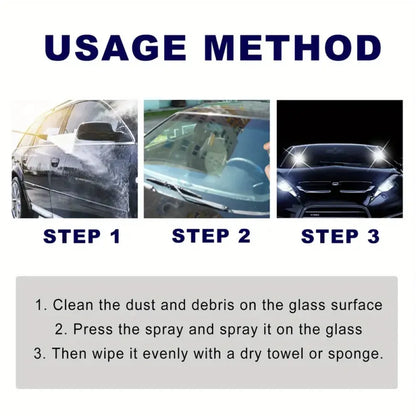 USAGE METHOD

STEP 1

STEP 2

STEP 3

1. Clean the dust and debris on the glass surface
2. Press the spray and spray it on the glass
3. Then wipe it evenly with a dry towel or sponge.