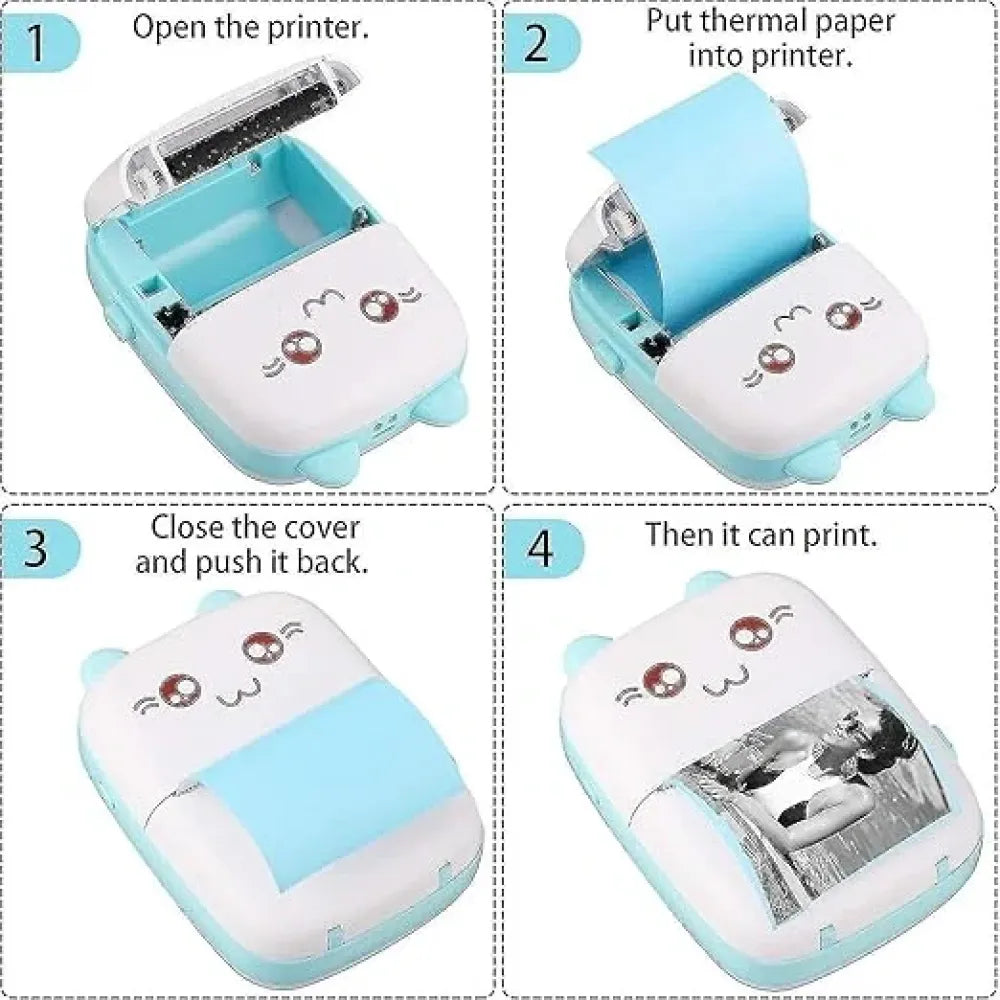 1 Open the printer.

2 Put thermal paper into printer.

3 Close the cover and push it back.

4 Then it can print.