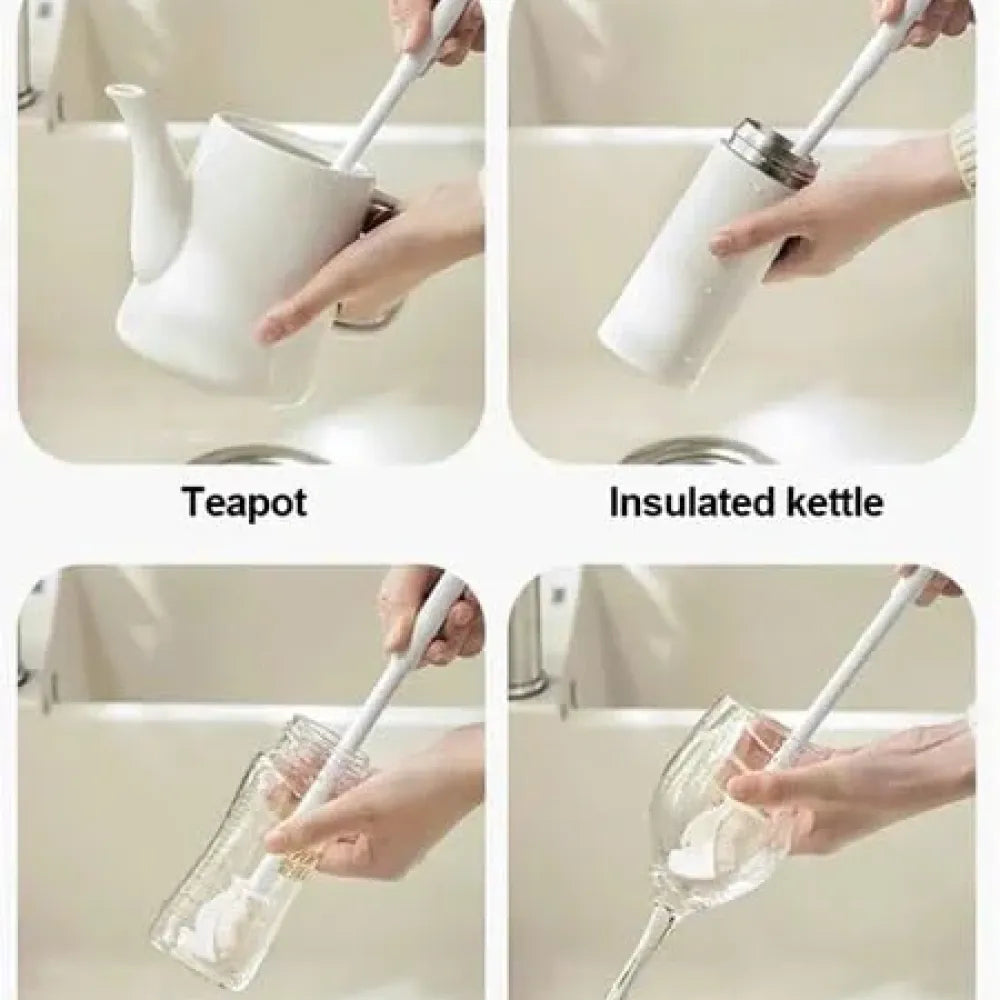 Teapot

Insulated kettle