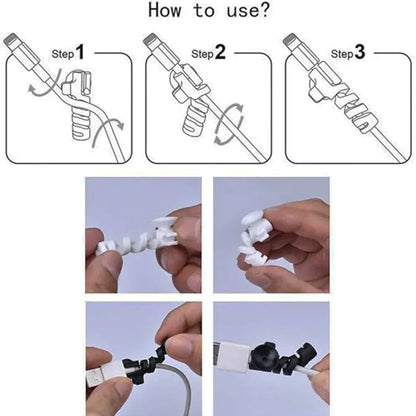 How to use?

Step 1

Step 2

Step 3