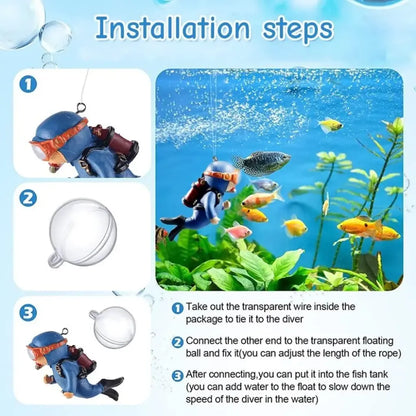 Installation steps

1

2

3

1 Take out the transparent wire inside the package to tie it to the diver

2 Connect the other end to the transparent floating ball and fix it(you can adjust the length of the rope)

3 After connecting,you can put it into the fish tank (you can add water to the float to slow down the speed of the diver in the water)