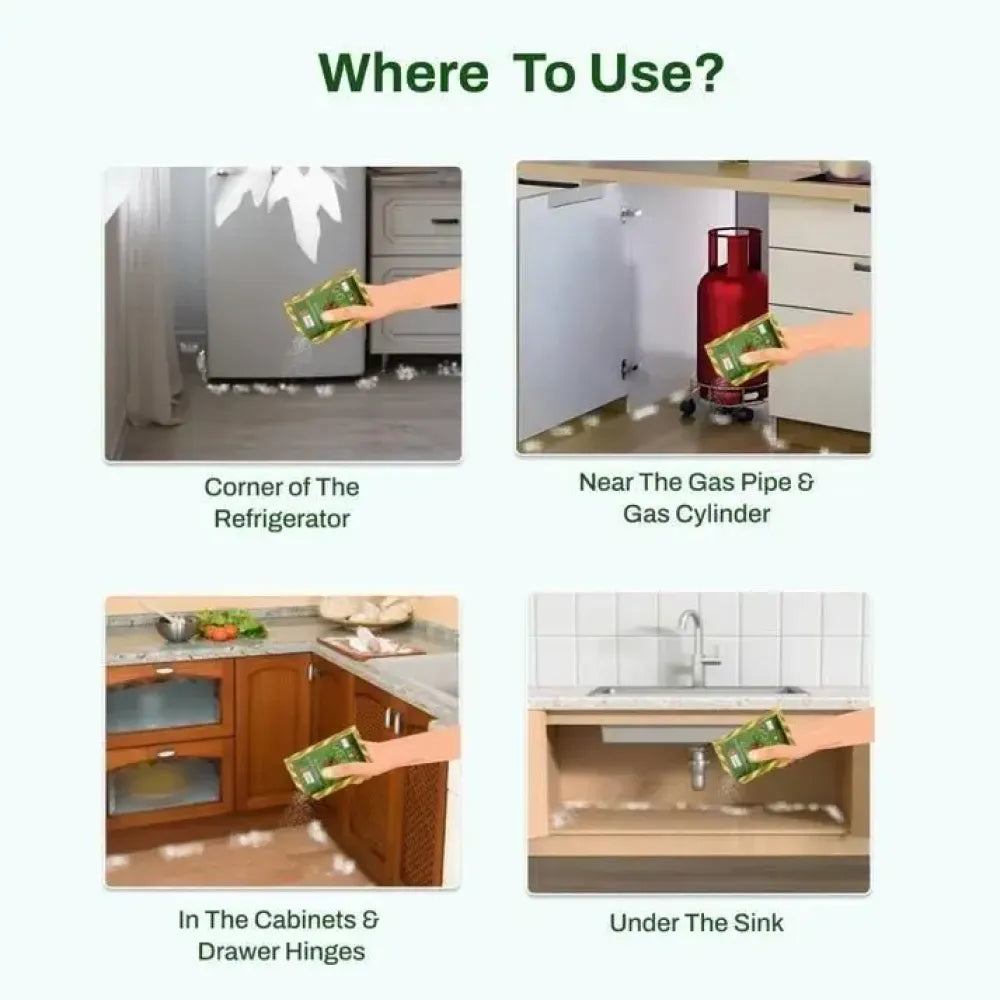 Where To Use?

Corner of The Refrigerator

Near The Gas Pipe & Gas Cylinder

In The Cabinets & Drawer Hinges

Under The Sink