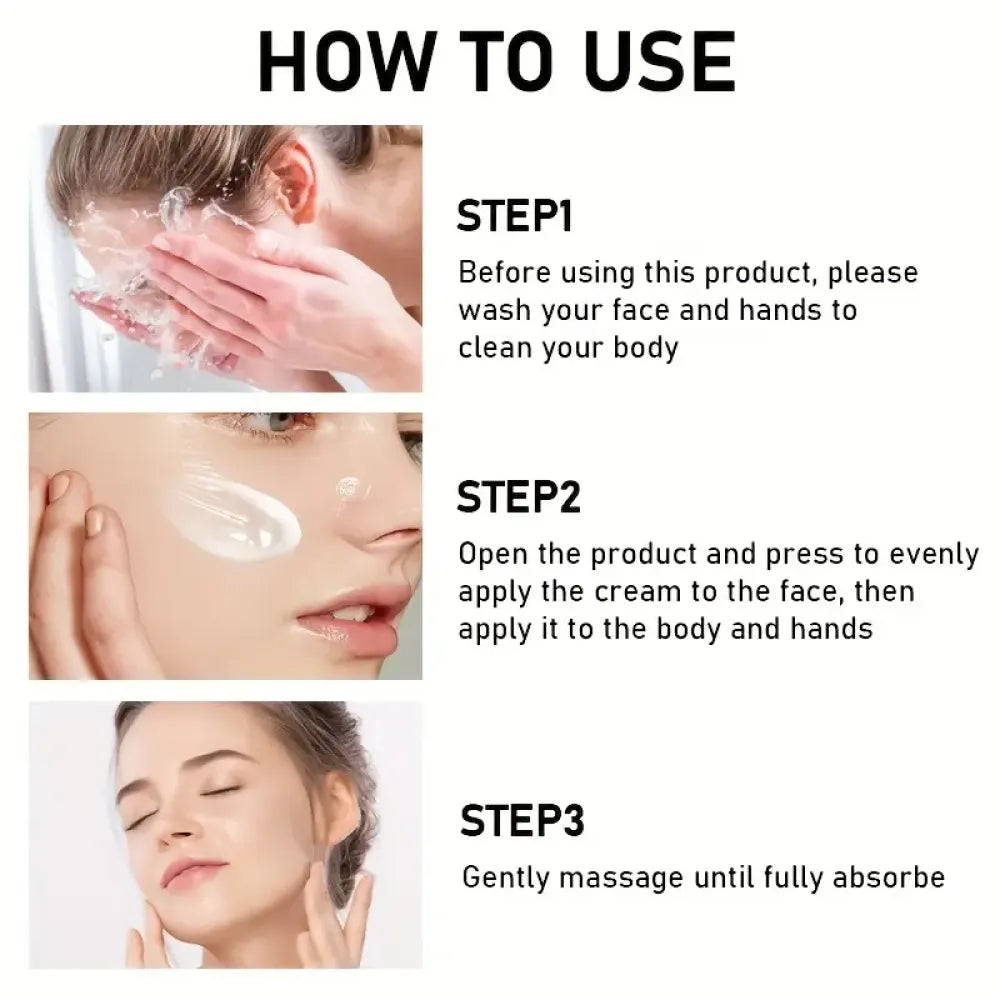 HOW TO USE

STEP1

Before using this product, please wash your face and hands to clean your body

STEP2

Open the product and press to evenly apply the cream to the face, then apply it to the body and hands

STEP3

Gently massage until fully absorbe