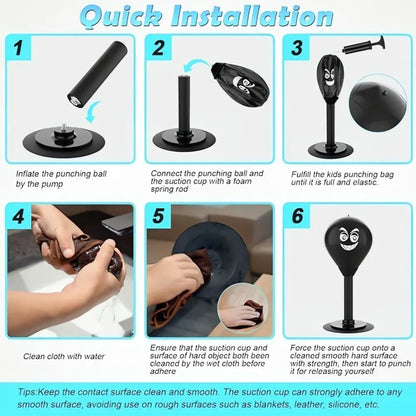 Quick Installation

1

Inflate the punching ball by the pump

2

Connect the punching ball and the suction cup with a foam spring rod

3

Fulfill the kids punching bag until it is full and elastic.

4

Clean cloth with water

5

Ensure that the suction cup and surface of hard object both been cleaned by the wet cloth before adhere

6

Force the suction cup onto a cleaned smooth hard surface with strength, then start to punch it for releasing yourself

Tips:Keep the contact surface clean and smooth. The suction cup can strongly adhere to any smooth surface, avoiding use on rough surfaces such as blankets, leather, silicone, etc.