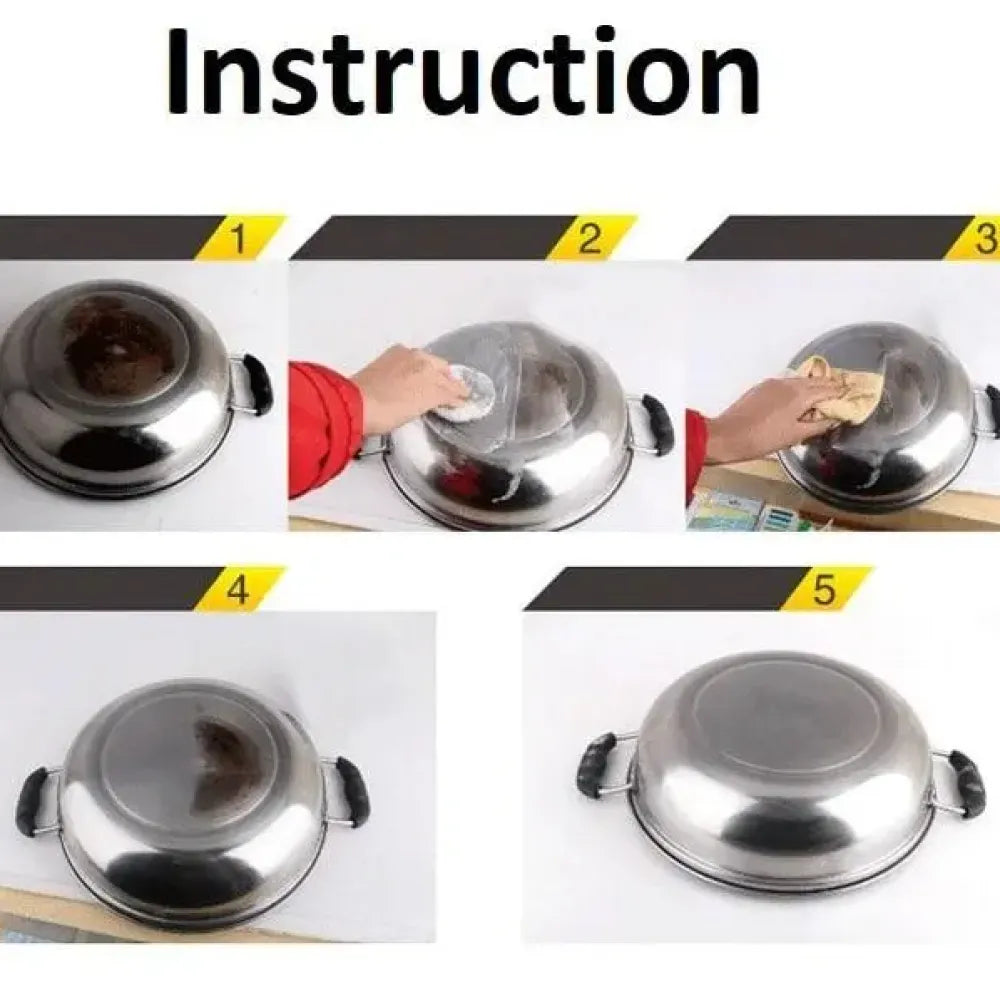 Instruction

1

2

3

4

5