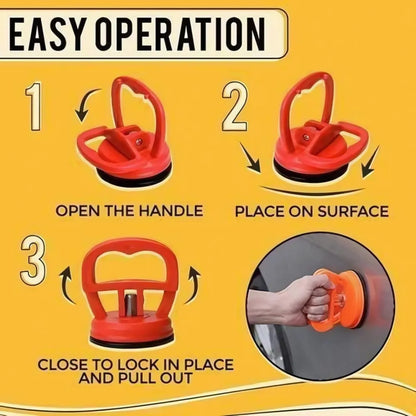 EASY OPERATION

1

OPEN THE HANDLE

2

PLACE ON SURFACE

3

CLOSE TO LOCK IN PLACE AND PULL OUT