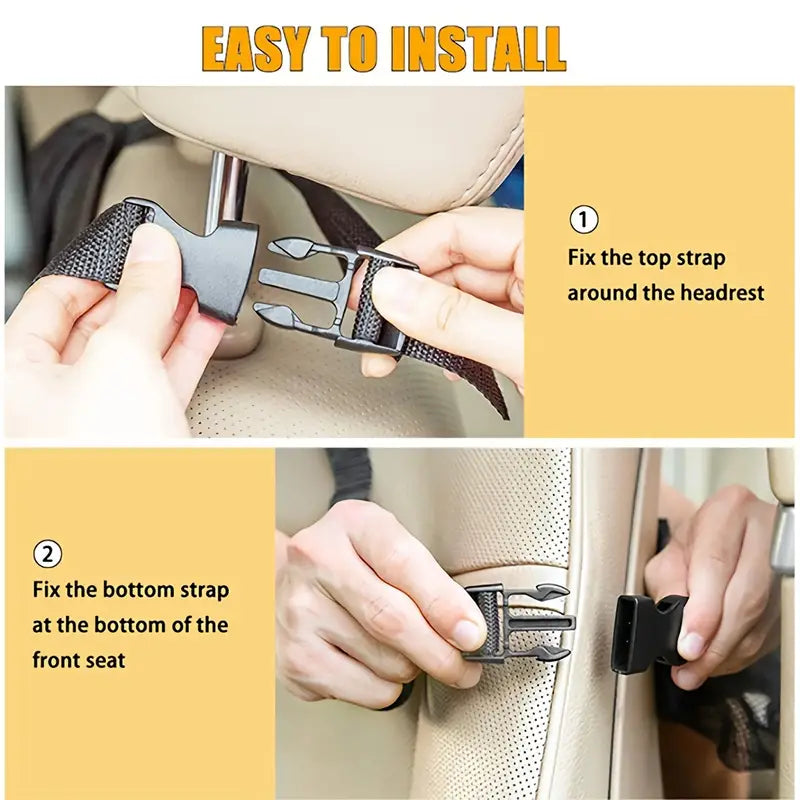 EASY TO INSTALL

①
Fix the top strap around the headrest

②
Fix the bottom strap at the bottom of the front seat