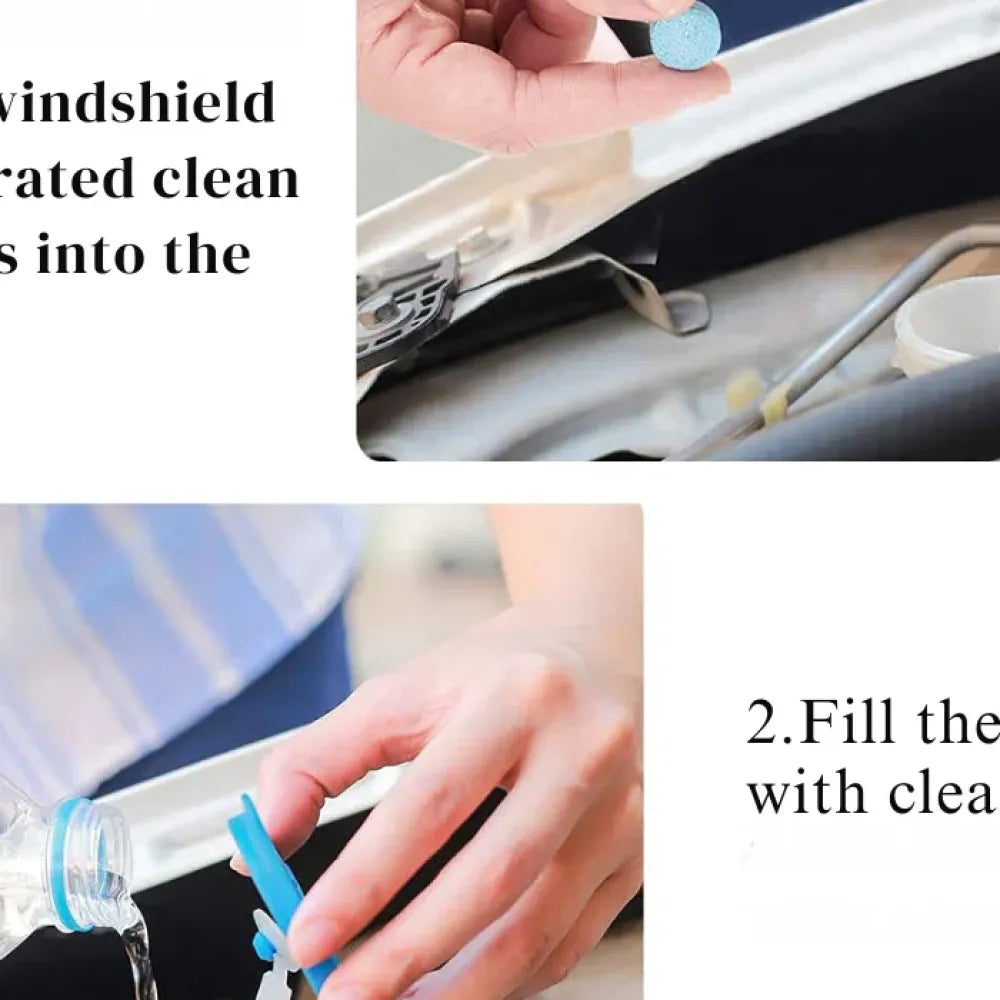 windshield
rated clean
s into the

2.Fill the
with clea