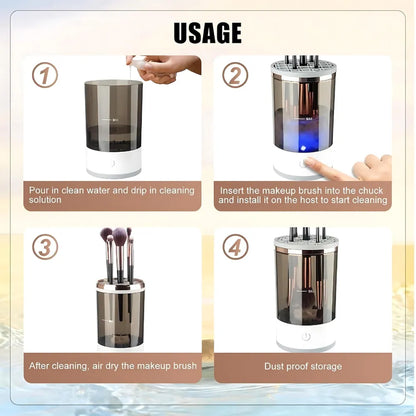 USAGE

1

Pour in clean water and drip in cleaning solution

2

Insert the makeup brush into the chuck and install it on the host to start cleaning

3

After cleaning, air dry the makeup brush

4

Dust proof storage