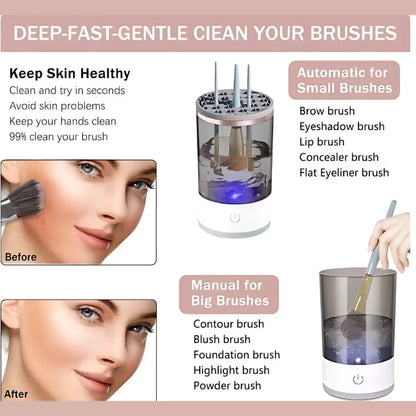 DEEP-FAST-GENTLE CIEAN YOUR BRUSHES

Keep Skin Healthy
Clean and try in seconds
Avoid skin problems
Keep your hands clean
99% clean your brush

Before

After

Automatic for Small Brushes
Brow brush
Eyeshadow brush
Lip brush
Concealer brush
Flat Eyeliner brush

Manual for Big Brushes
Contour brush
Blush brush
Foundation brush
Highlight brush
Powder brush