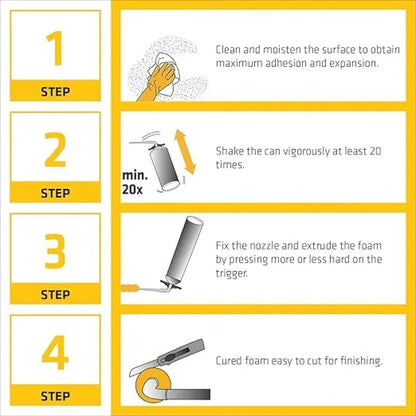 1
STEP

Clean and moisten the surface to obtain maximum adhesion and expansion.

2
STEP

min. 20x

Shake the can vigorously at least 20 times.

3
STEP

Fix the nozzle and extrude the foam by pressing more or less hard on the trigger.

4
STEP

Cured foam easy to cut for finishing.