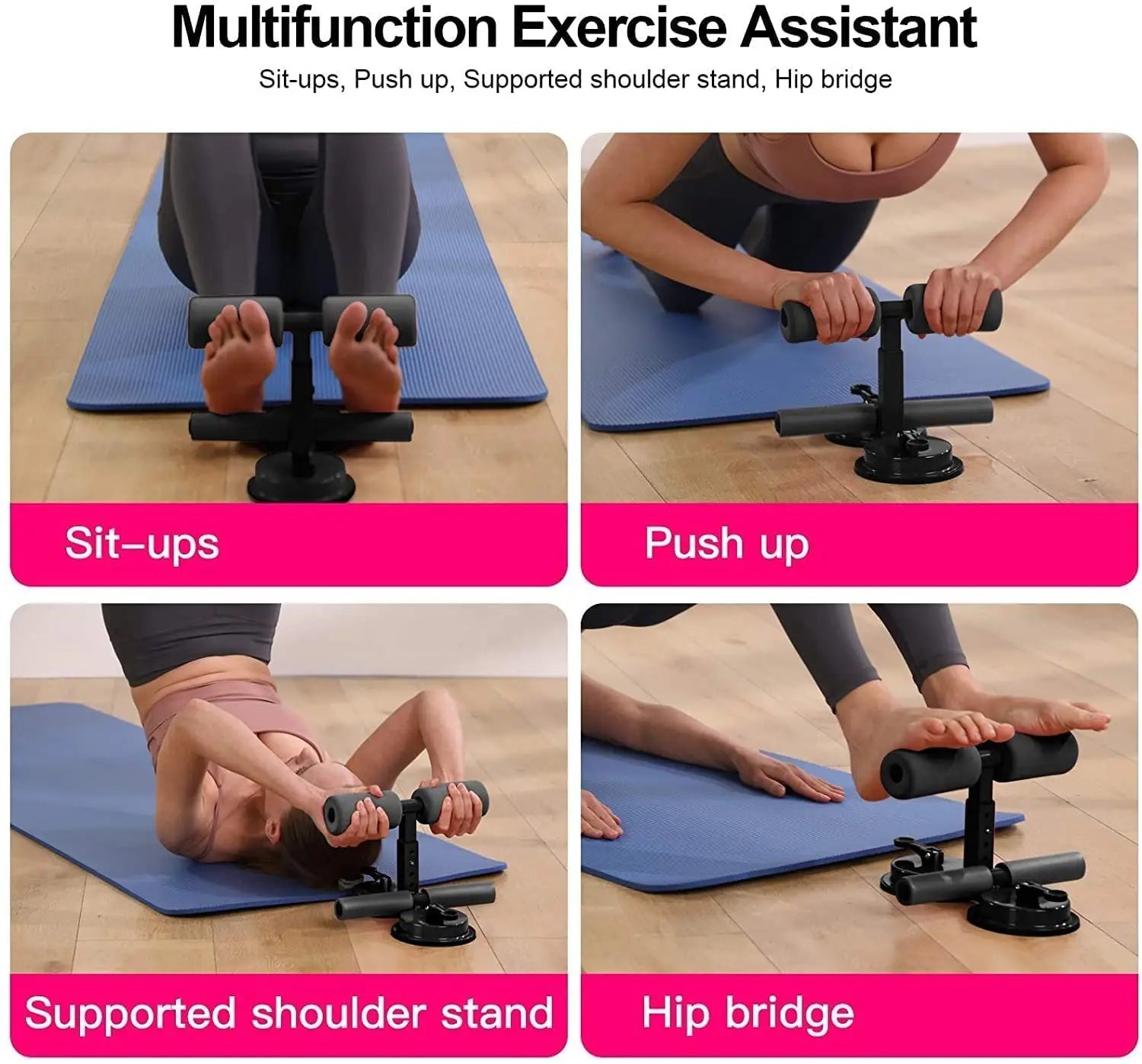 Multifunction Exercise Assistant

Sit-ups, Push up, Supported shoulder stand, Hip bridge

Sit–ups

Push up

Supported shoulder stand

Hip bridge