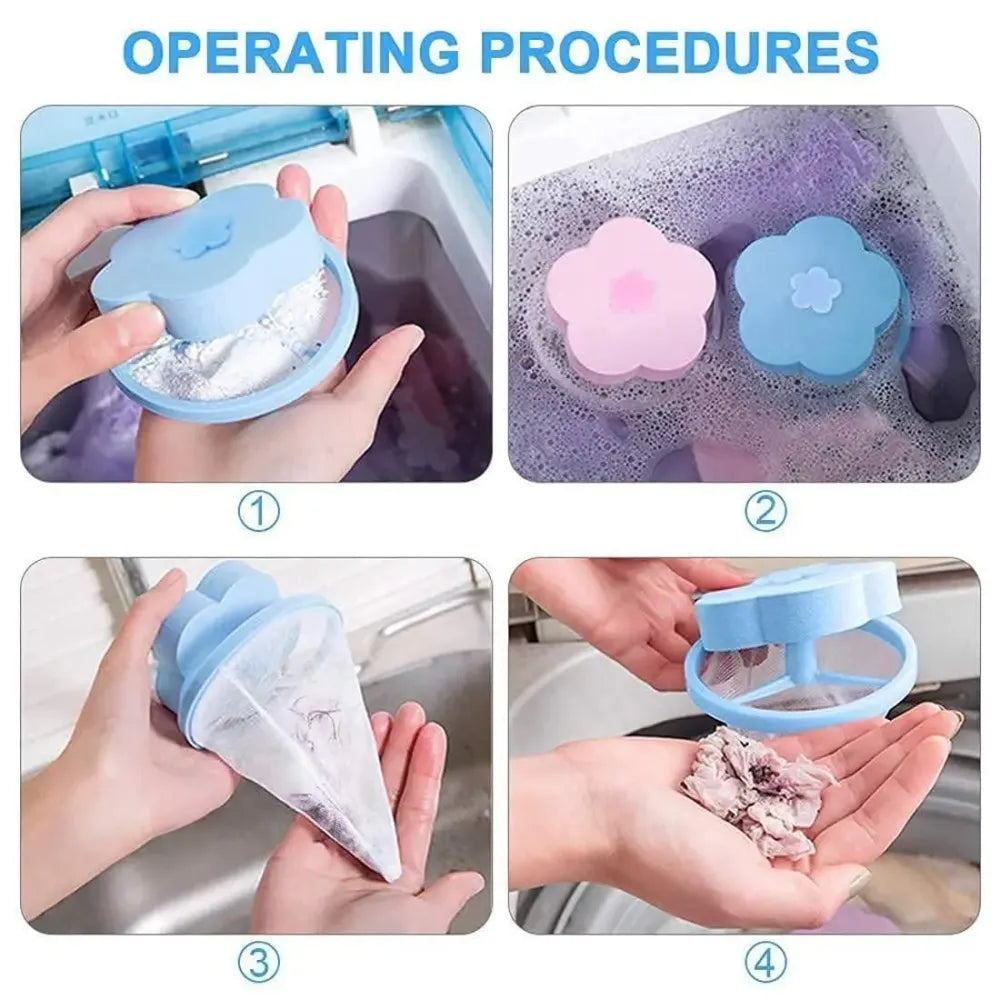 OPERATING PROCEDURES

①

②

③

④