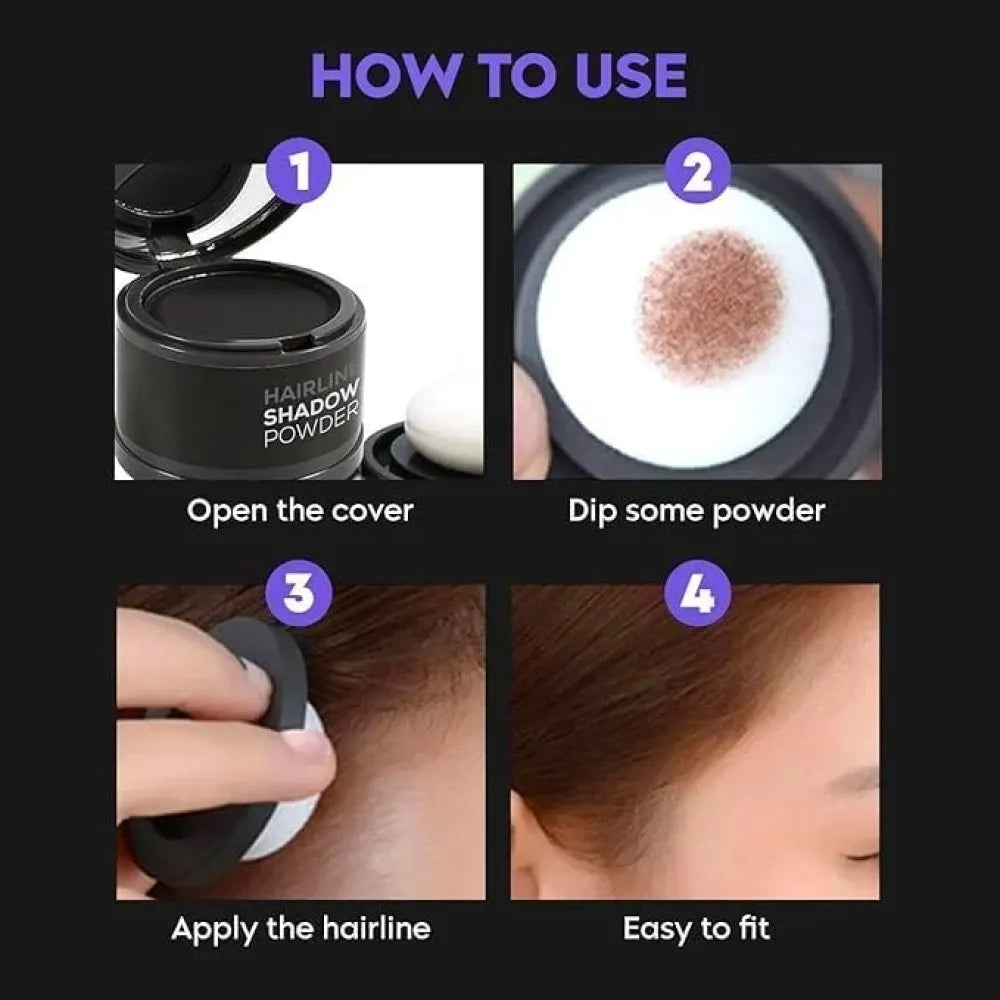 HOW TO USE

1

HAIRLINE
SHADOW
POWDER

Open the cover

2

Dip some powder

3

Apply the hairline

4

Easy to fit