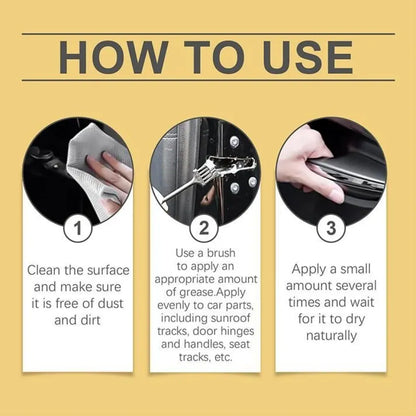 HOW TO USE

1

Clean the surface and make sure it is free of dust and dirt

2

Use a brush to apply an appropriate amount of grease.Apply evenly to car parts, including sunroof tracks, door hinges and handles, seat tracks, etc.

3

Apply a small amount several times and wait for it to dry naturally