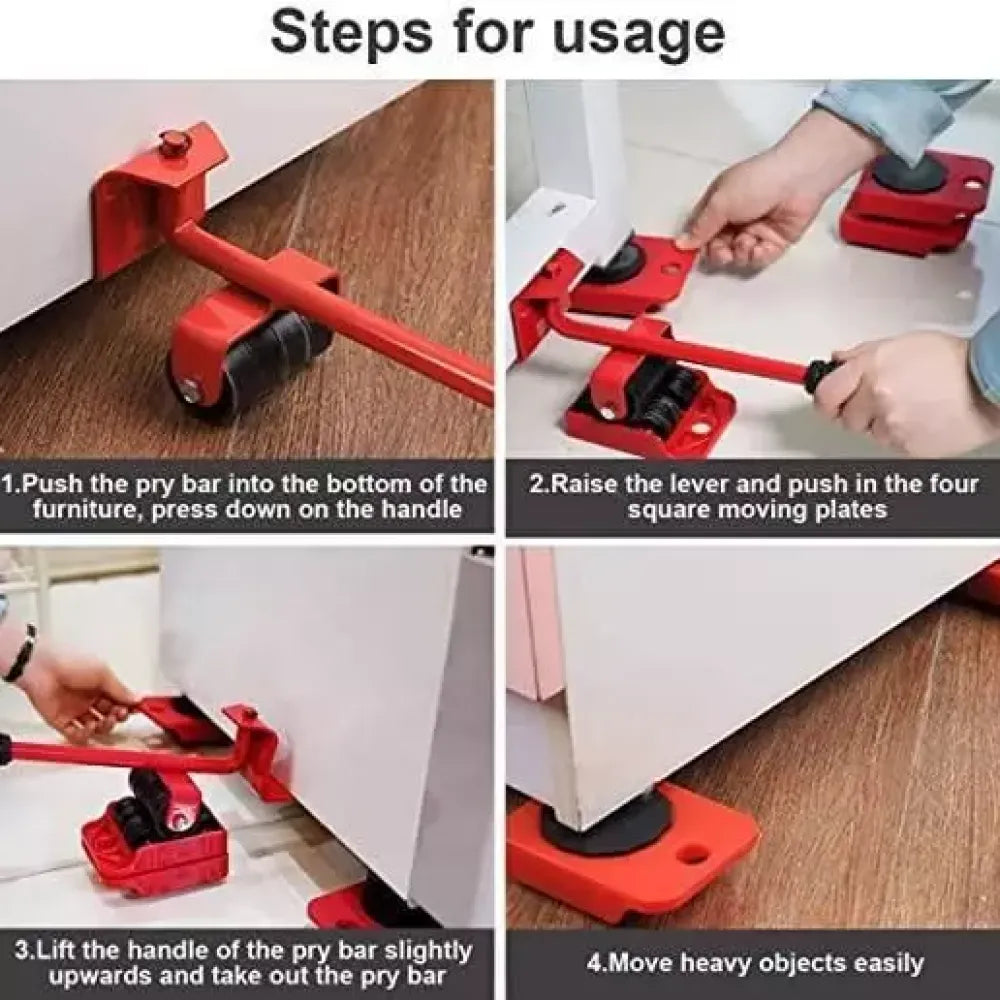 Steps for usage

1.Push the pry bar into the bottom of the furniture, press down on the handle

2.Raise the lever and push in the four square moving plates

3.Lift the handle of the pry bar slightly upwards and take out the pry bar

4.Move heavy objects easily