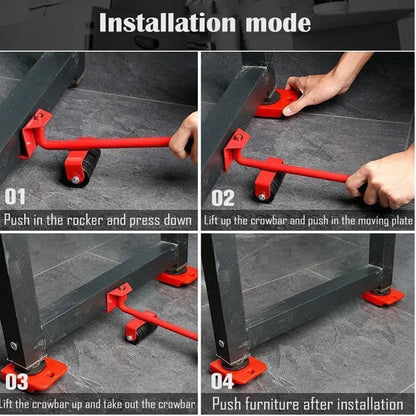 Installation mode

01
Push in the rocker and press down

02
Lift up the crowbar and push in the moving plate

03
Lift the crowbar up and take out the crowbar

04
Push furniture after installation