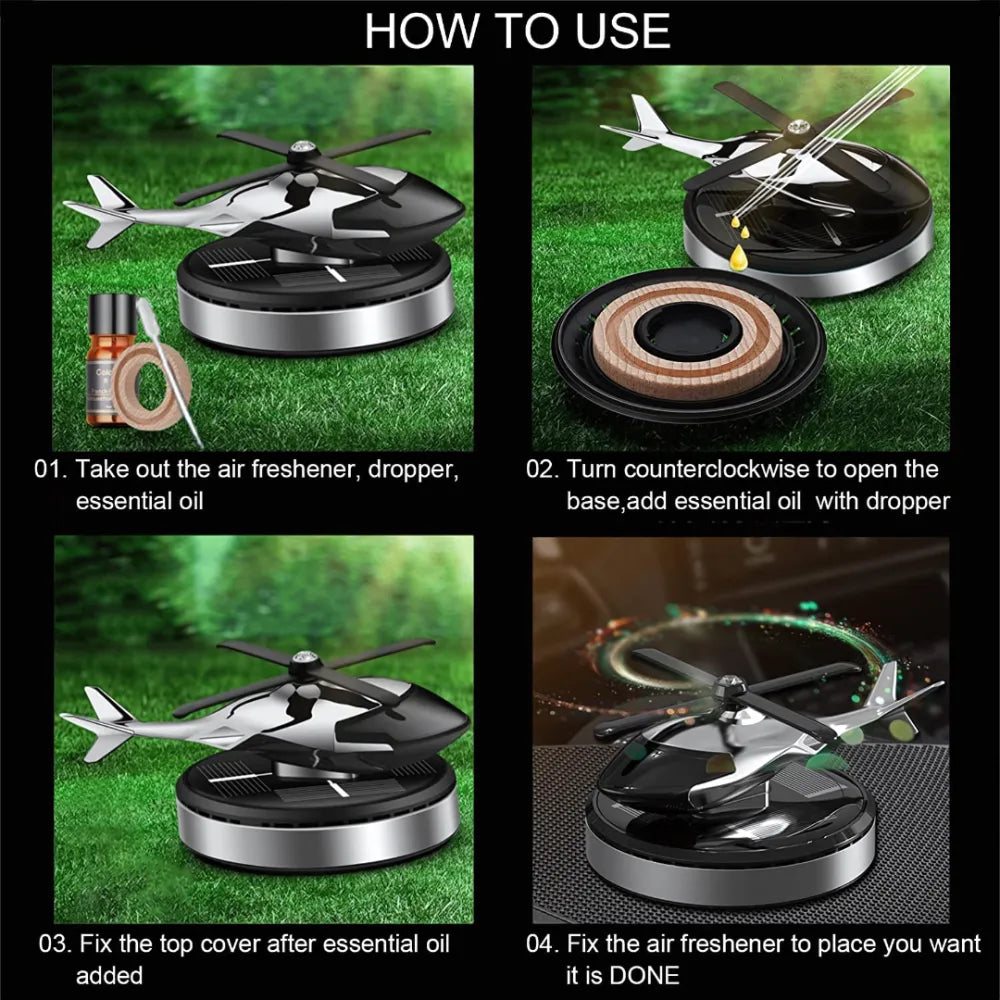 HOW TO USE

01. Take out the air freshener, dropper, essential oil

02. Turn counterclockwise to open the base,add essential oil with dropper

03. Fix the top cover after essential oil added

04. Fix the air freshener to place you want it is DONE