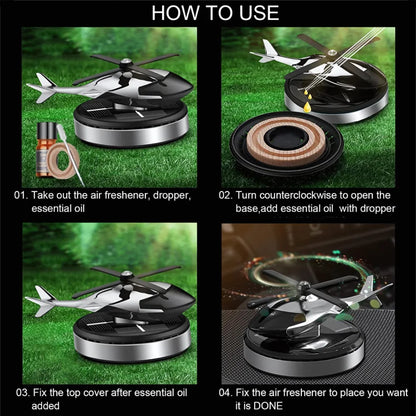 HOW TO USE

01. Take out the air freshener, dropper, essential oil

02. Turn counterclockwise to open the base,add essential oil with dropper

03. Fix the top cover after essential oil added

04. Fix the air freshener to place you want it is DONE