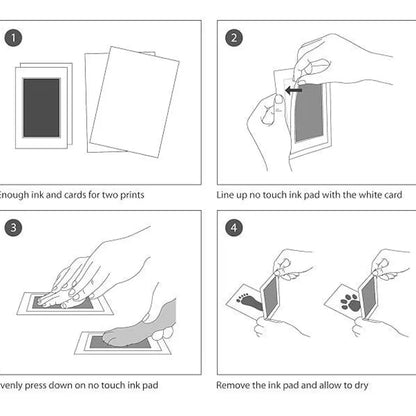 1

Enough ink and cards for two prints

2

Line up no touch ink pad with the white card

3

venly press down on no touch ink pad

4

Remove the ink pad and allow to dry