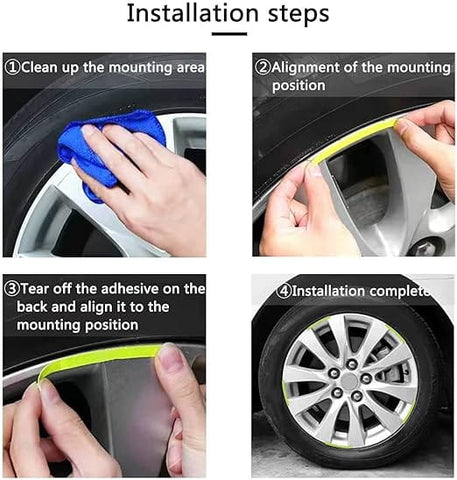 Installation steps

①Clean up the mounting area

②Alignment of the mounting position

③Tear off the adhesive on the back and align it to the mounting position

④Installation complete