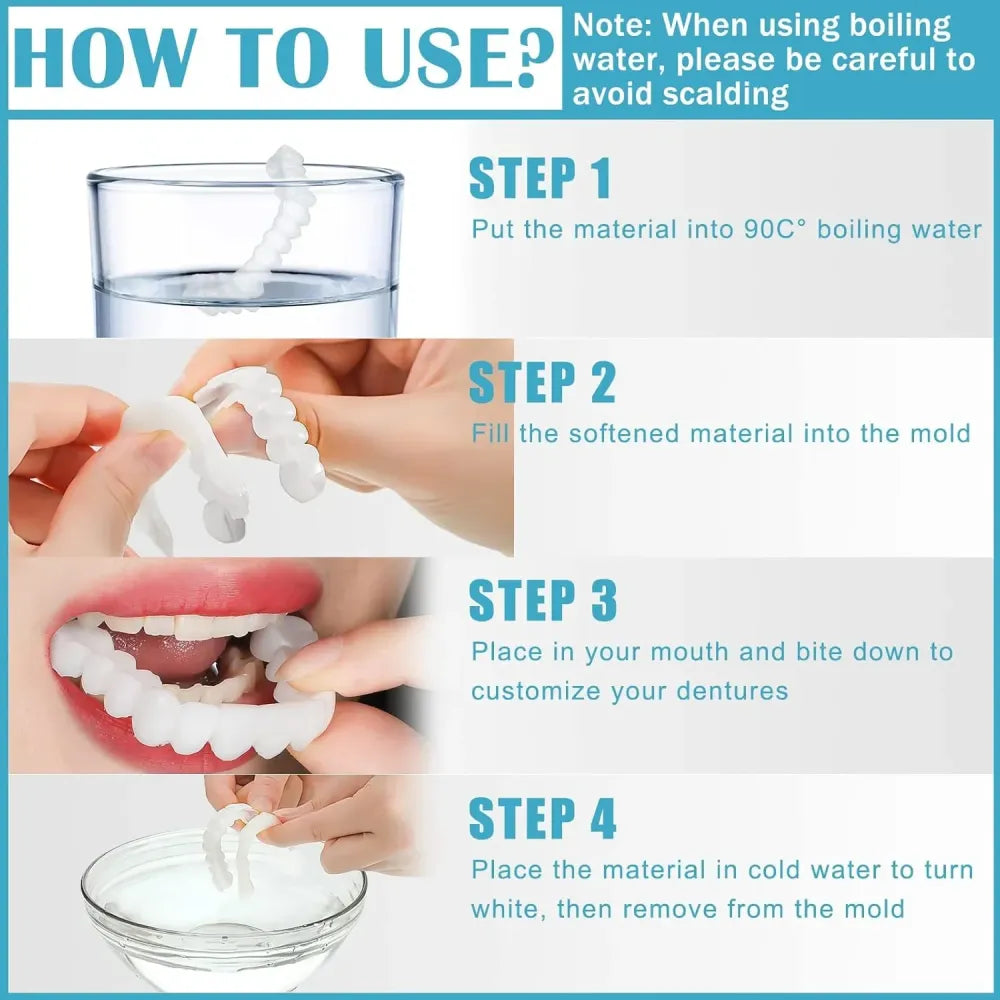 HOW TO USE?

Note: When using boiling water, please be careful to avoid scalding

STEP 1

Put the material into 90C° boiling water

STEP 2

Fill the softened material into the mold

STEP 3

Place in your mouth and bite down to customize your dentures

STEP 4

Place the material in cold water to turn white, then remove from the mold