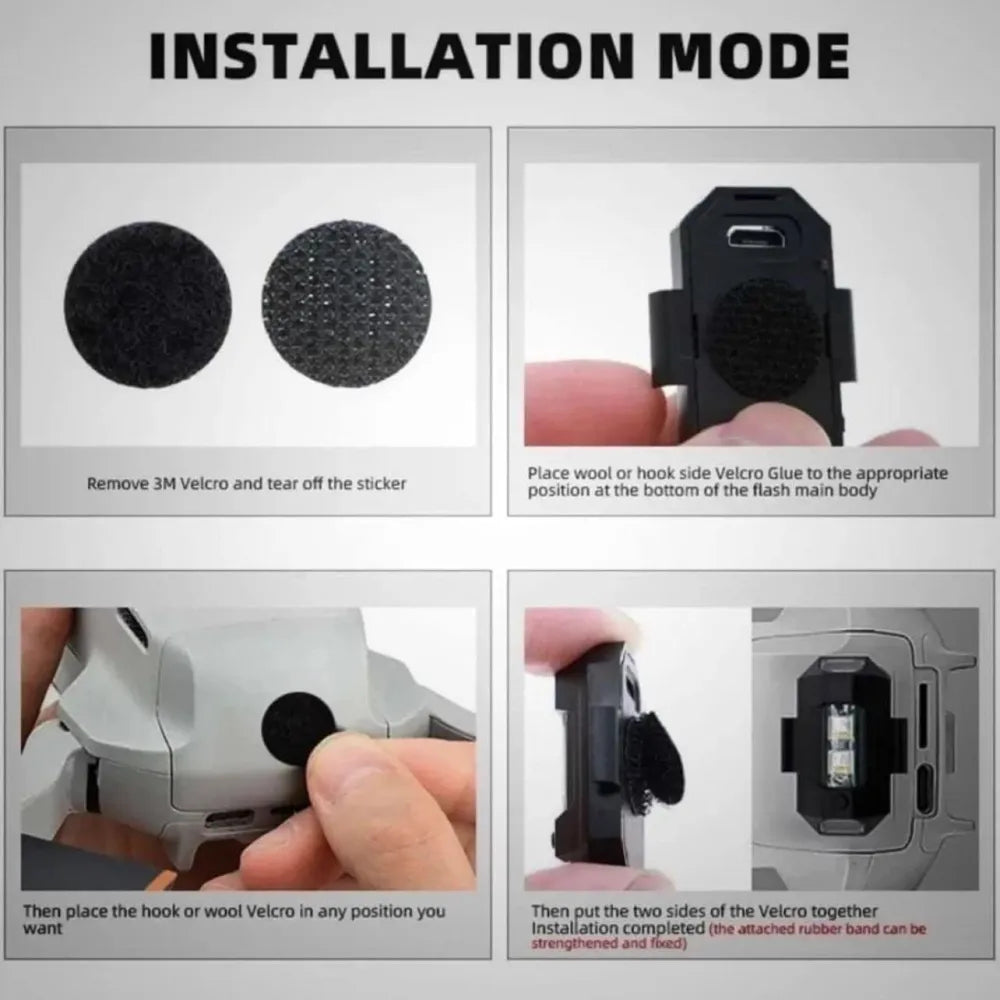 INSTALLATION MODE

Remove 3M Velcro and tear off the sticker

Place wool or hook side Velcro Glue to the appropriate position at the bottom of the flash main body

Then place the hook or wool Velcro in any position you want

Then put the two sides of the Velcro together
Installation completed (the attached rubber band can be strengthened and fixed)