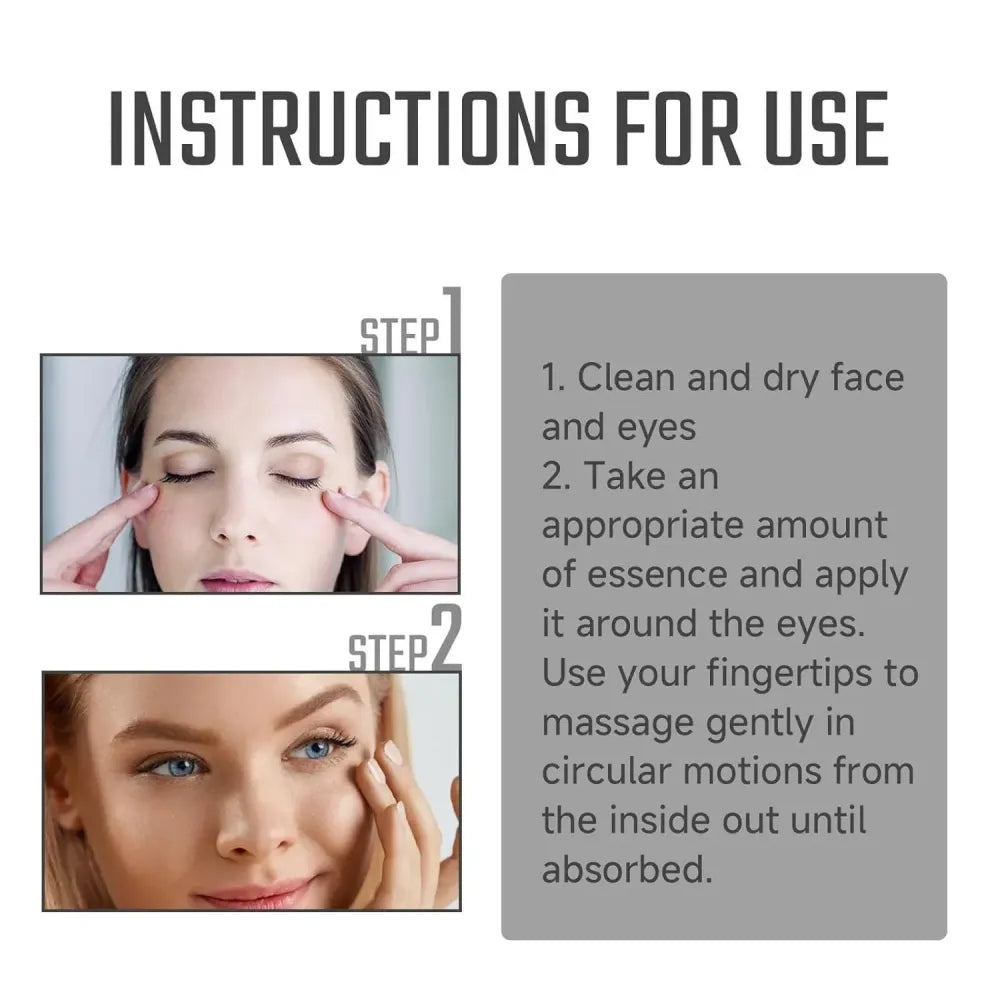 INSTRUCTIONS FOR USE

STEP 1

STEP 2

1. Clean and dry face and eyes
2. Take an appropriate amount of essence and apply it around the eyes. Use your fingertips to massage gently in circular motions from the inside out until absorbed.