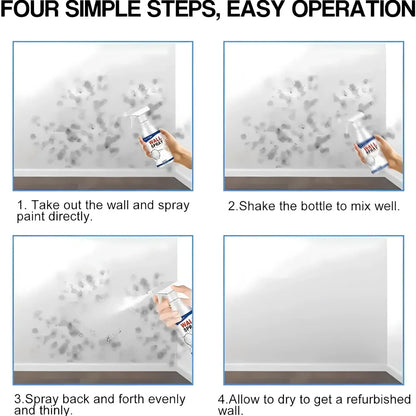 FOUR SIMPLE STEPS, EASY OPERATION

WALL SPRAY

1. Take out the wall and spray paint directly.

WALL SPRAY

2.Shake the bottle to mix well.

WALL SPRAY

3.Spray back and forth evenly and thinly.

4.Allow to dry to get a refurbished wall.