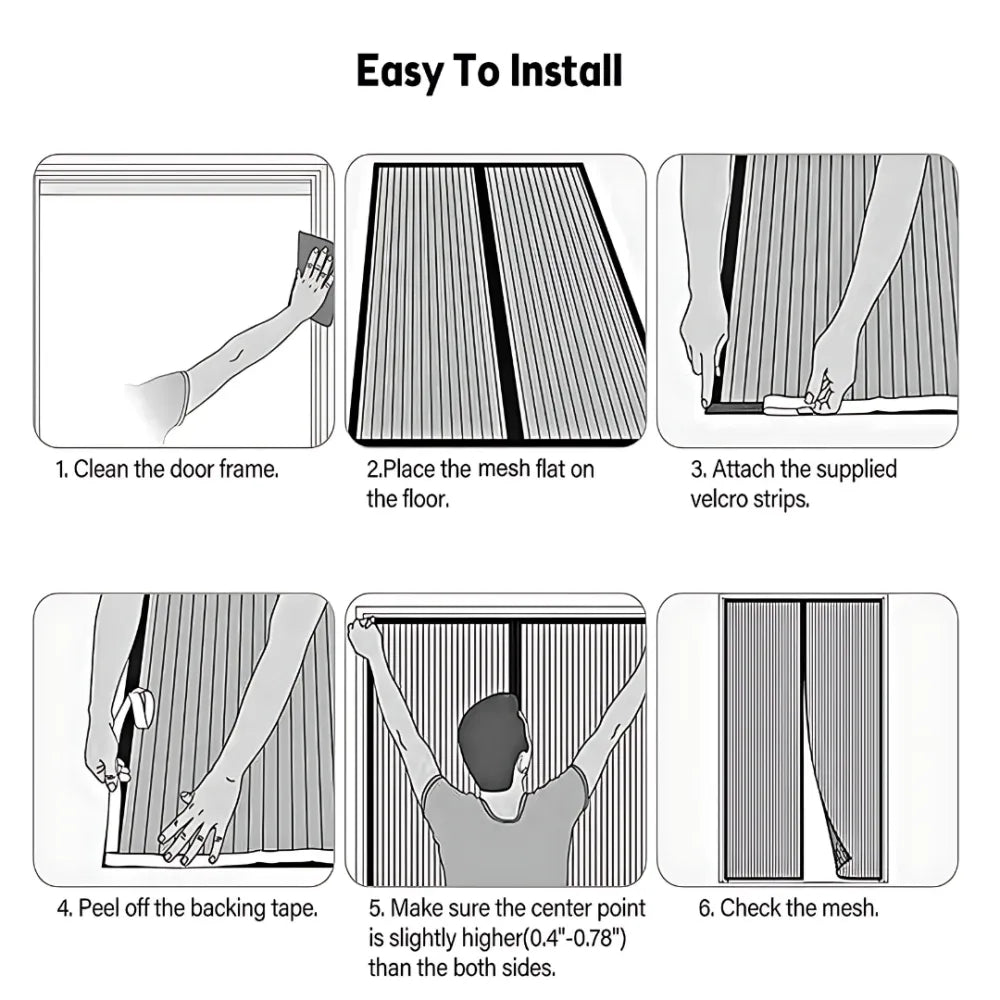 Easy To Install

1. Clean the door frame.

2.Place the mesh flat on the floor.

3. Attach the supplied velcro strips.

4. Peel off the backing tape.

5. Make sure the center point is slightly higher(0.4"-0.78") than the both sides.

6. Check the mesh.