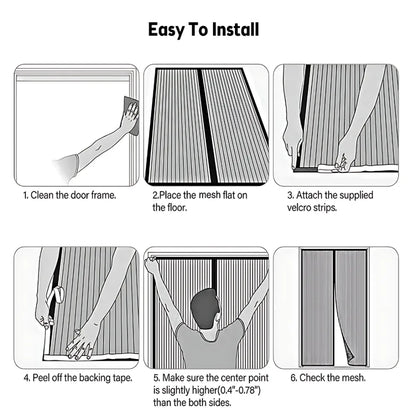 Easy To Install

1. Clean the door frame.

2.Place the mesh flat on the floor.

3. Attach the supplied velcro strips.

4. Peel off the backing tape.

5. Make sure the center point is slightly higher(0.4"-0.78") than the both sides.

6. Check the mesh.