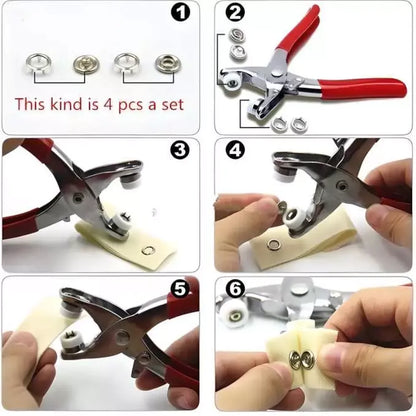 1
This kind is 4 pcs a set
2
3
4
5
6