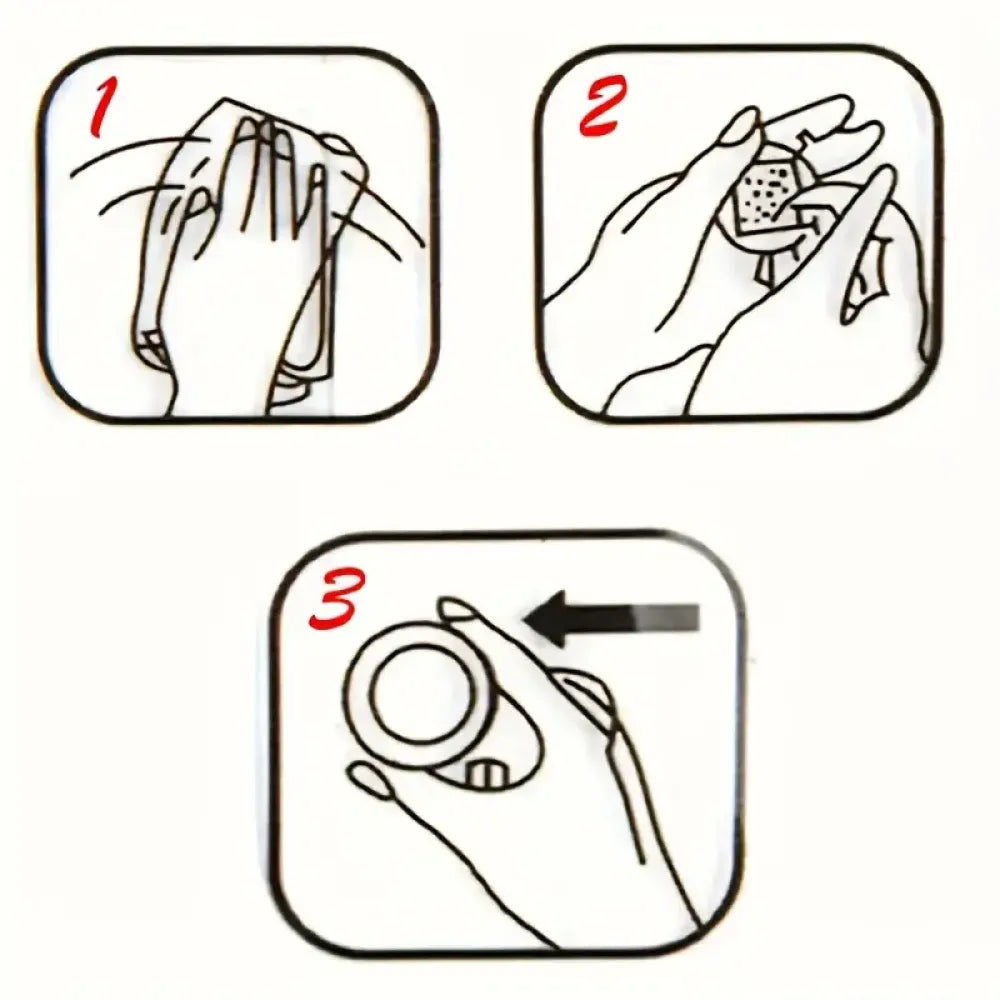 1

2

3