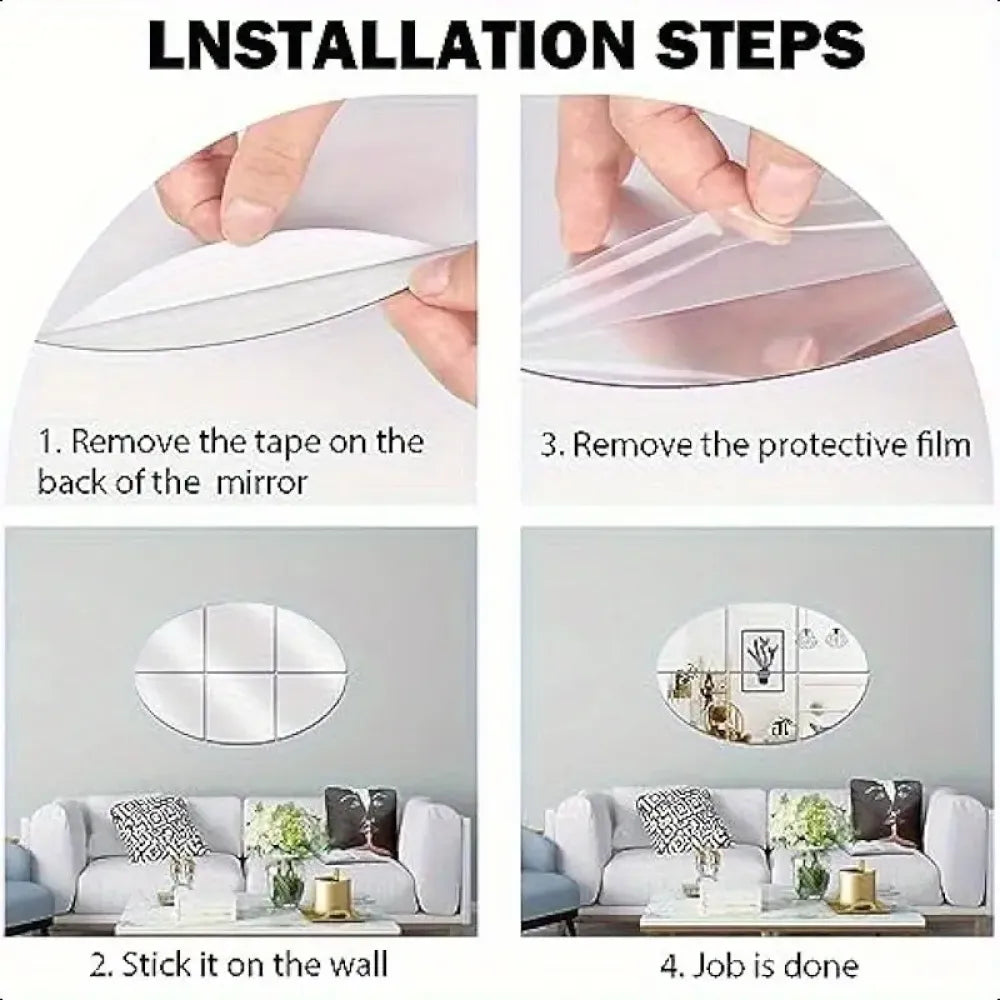 LNSTALLATION STEPS

1. Remove the tape on the back of the mirror

3. Remove the protective film

2. Stick it on the wall

4. Job is done