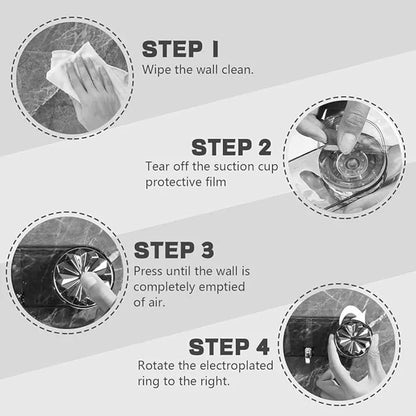 STEP 1
Wipe the wall clean.

STEP 2
Tear off the suction cup protective film

STEP 3
Press until the wall is completely emptied of air.

STEP 4
Rotate the electroplated ring to the right.