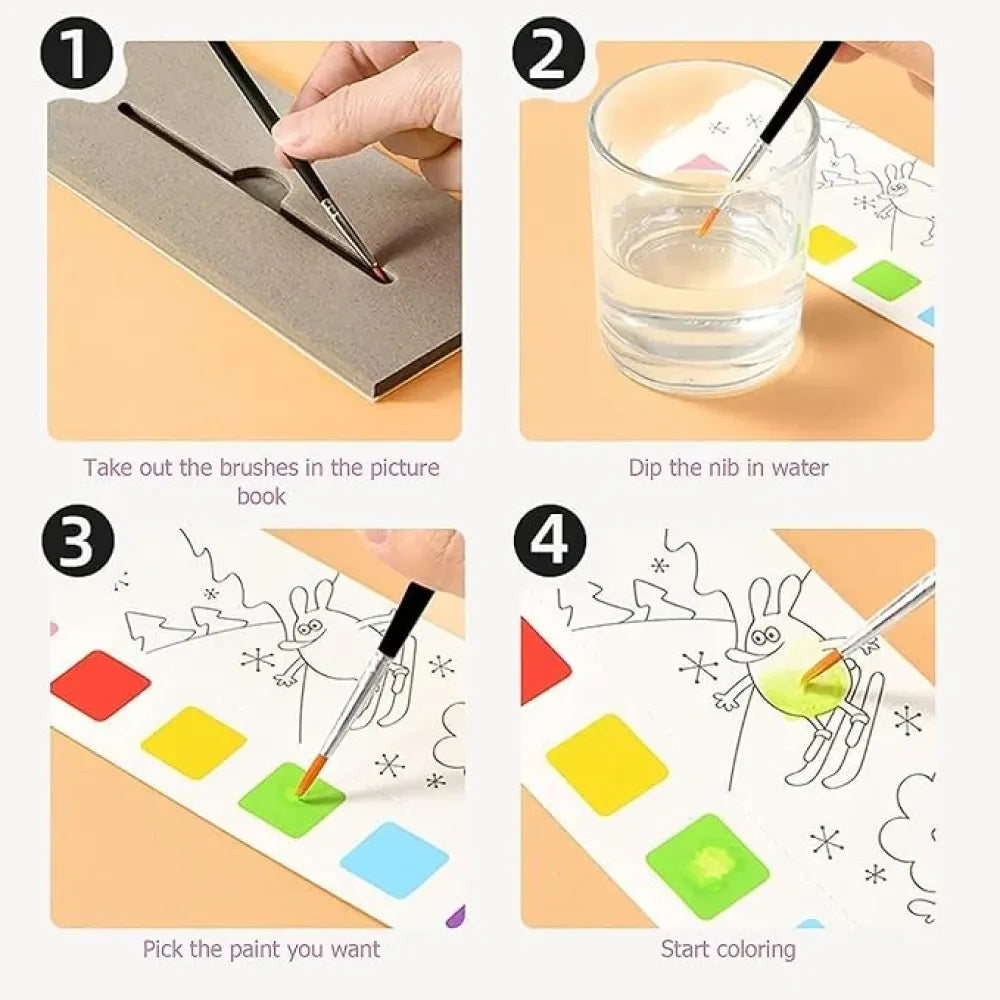 1

Take out the brushes in the picture book

2

Dip the nib in water

3

Pick the paint you want

4

Start coloring