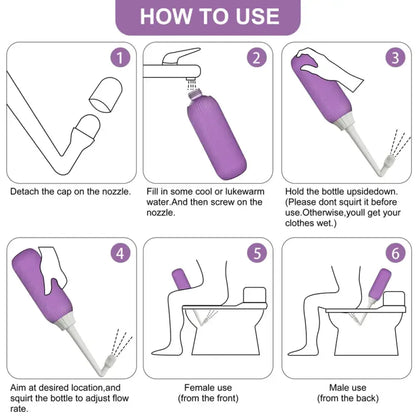 HOW TO USE

1

Detach the cap on the nozzle.

2

Fill in some cool or lukewarm water.And then screw on the nozzle.

3

Hold the bottle upsidedown. (Please dont squirt it before use.Otherwise,youll get your clothes wet.)

4

Aim at desired location,and squirt the bottle to adjust flow rate.

5

Female use (from the front)

6

Male use (from the back)