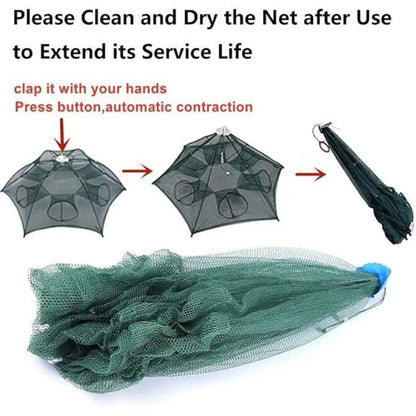 Please Clean and Dry the Net after Use to Extend its Service Life

clap it with your hands
Press button,automatic contraction