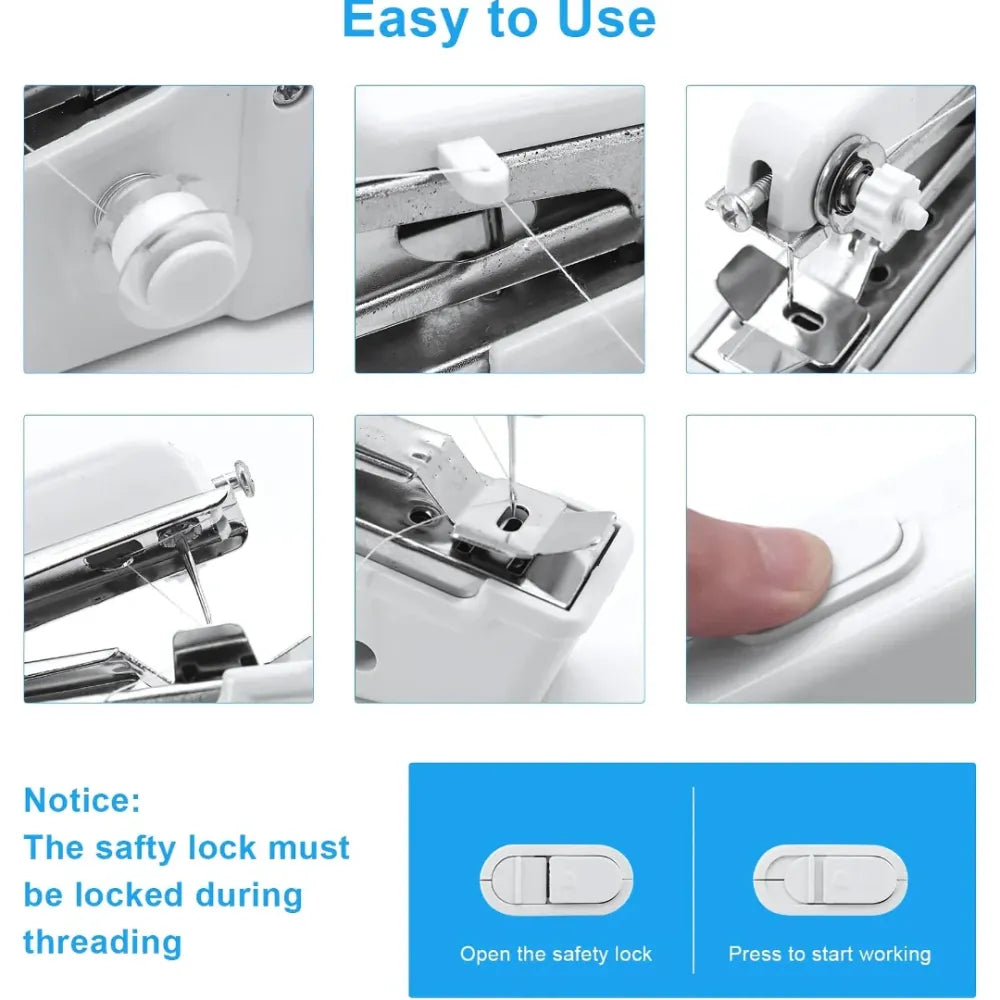 Easy to Use

Notice:
The safty lock must be locked during threading

Open the safety lock

Press to start working