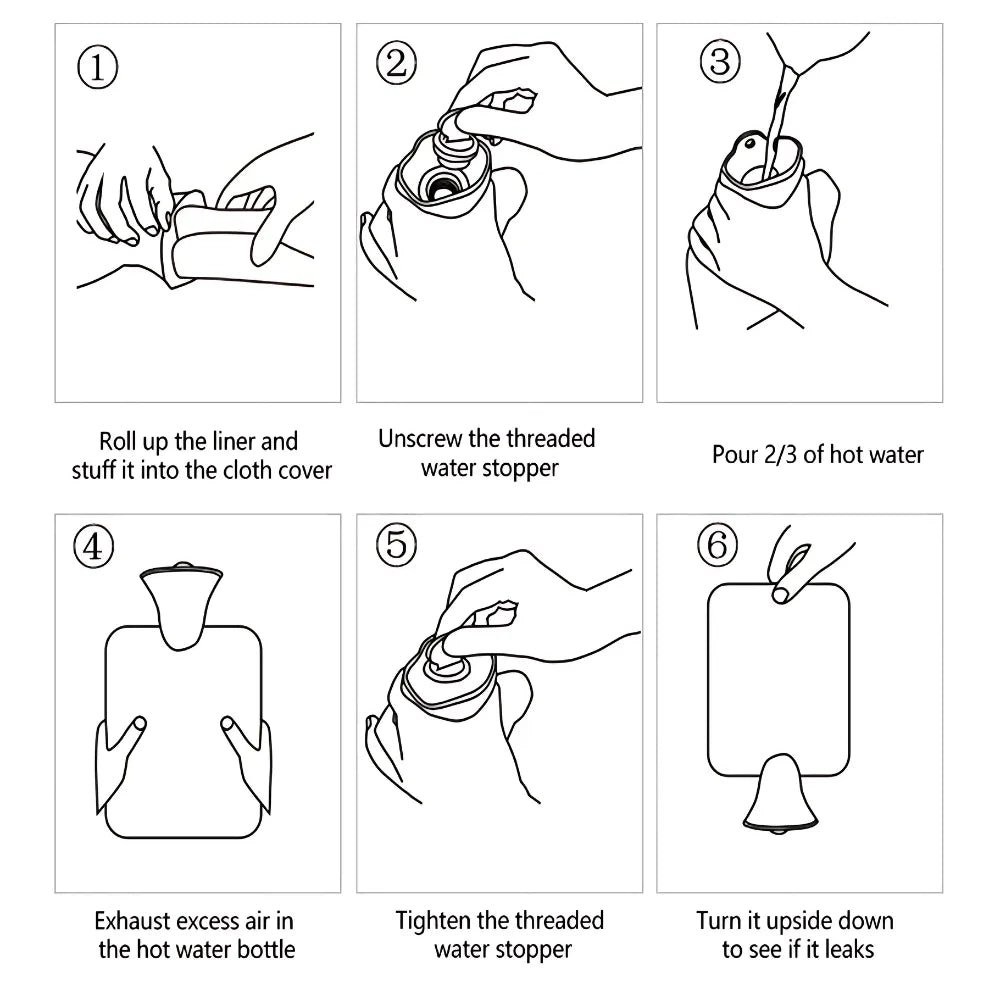 ①

Roll up the liner and stuff it into the cloth cover

②

Unscrew the threaded water stopper

③

Pour 2/3 of hot water

④

Exhaust excess air in the hot water bottle

⑤

Tighten the threaded water stopper

⑥

Turn it upside down to see if it leaks