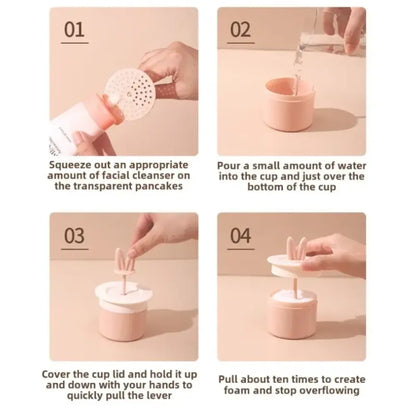 01

Squeeze out an appropriate amount of facial cleanser on the transparent pancakes

02

Pour a small amount of water into the cup and just over the bottom of the cup

03

Cover the cup lid and hold it up and down with your hands to quickly pull the lever

04

Pull about ten times to create foam and stop overflowing