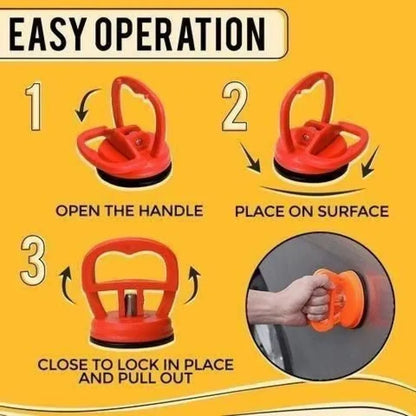 EASY OPERATION

1

OPEN THE HANDLE

2

PLACE ON SURFACE

3

CLOSE TO LOCK IN PLACE AND PULL OUT