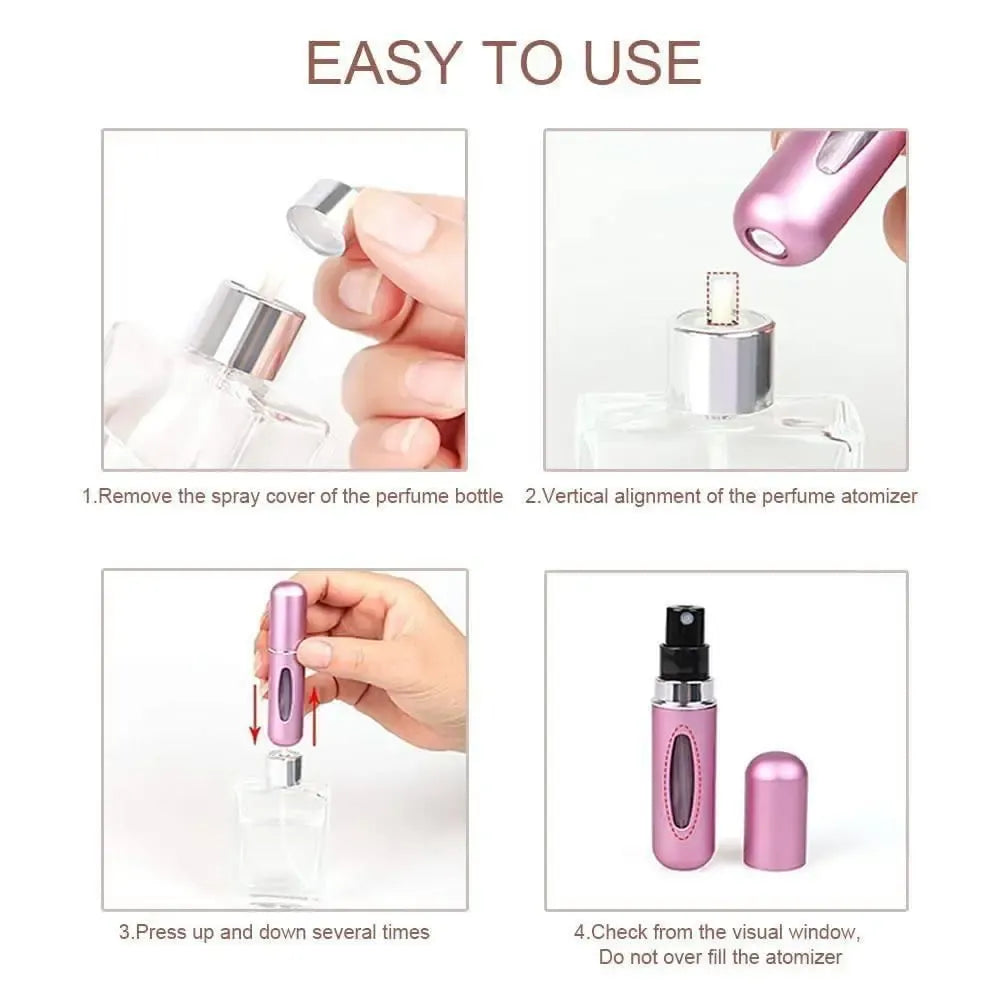 EASY TO USE

1.Remove the spray cover of the perfume bottle

2.Vertical alignment of the perfume atomizer

3.Press up and down several times

4.Check from the visual window,
Do not over fill the atomizer