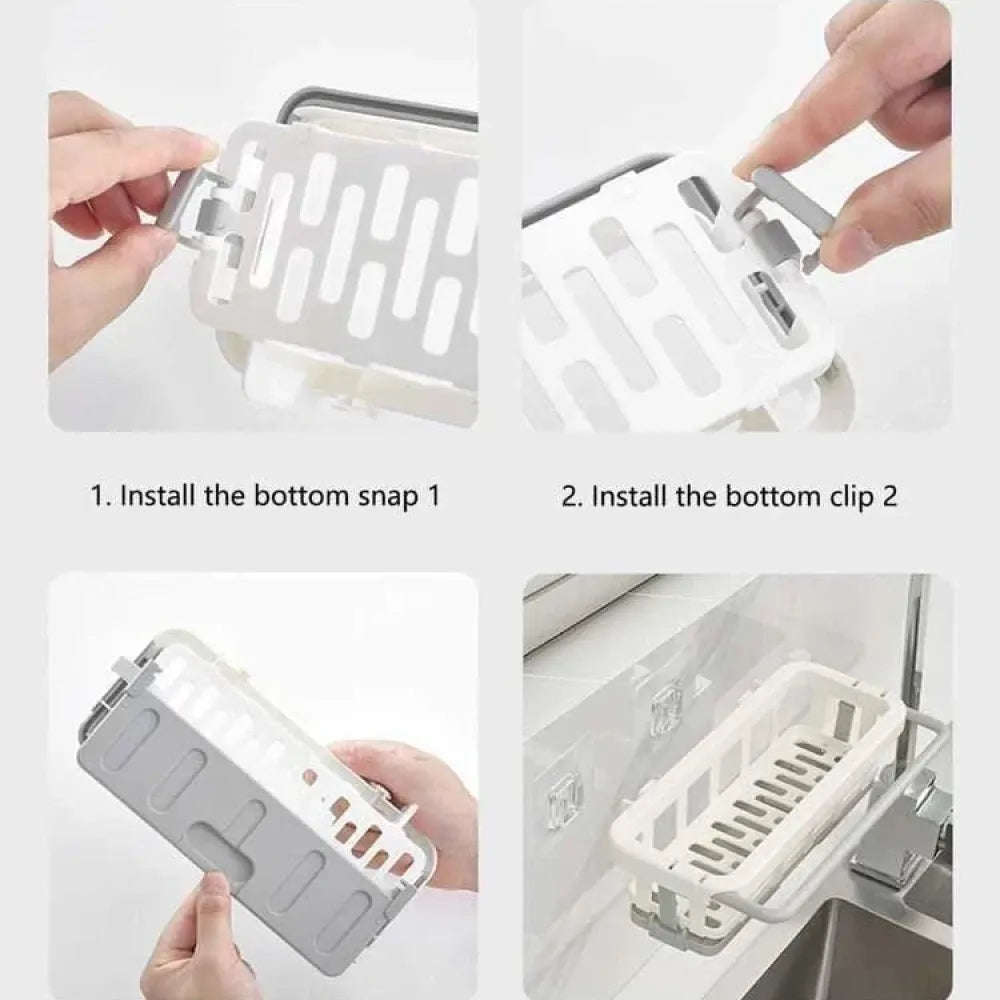 1. Install the bottom snap 1

2. Install the bottom clip 2