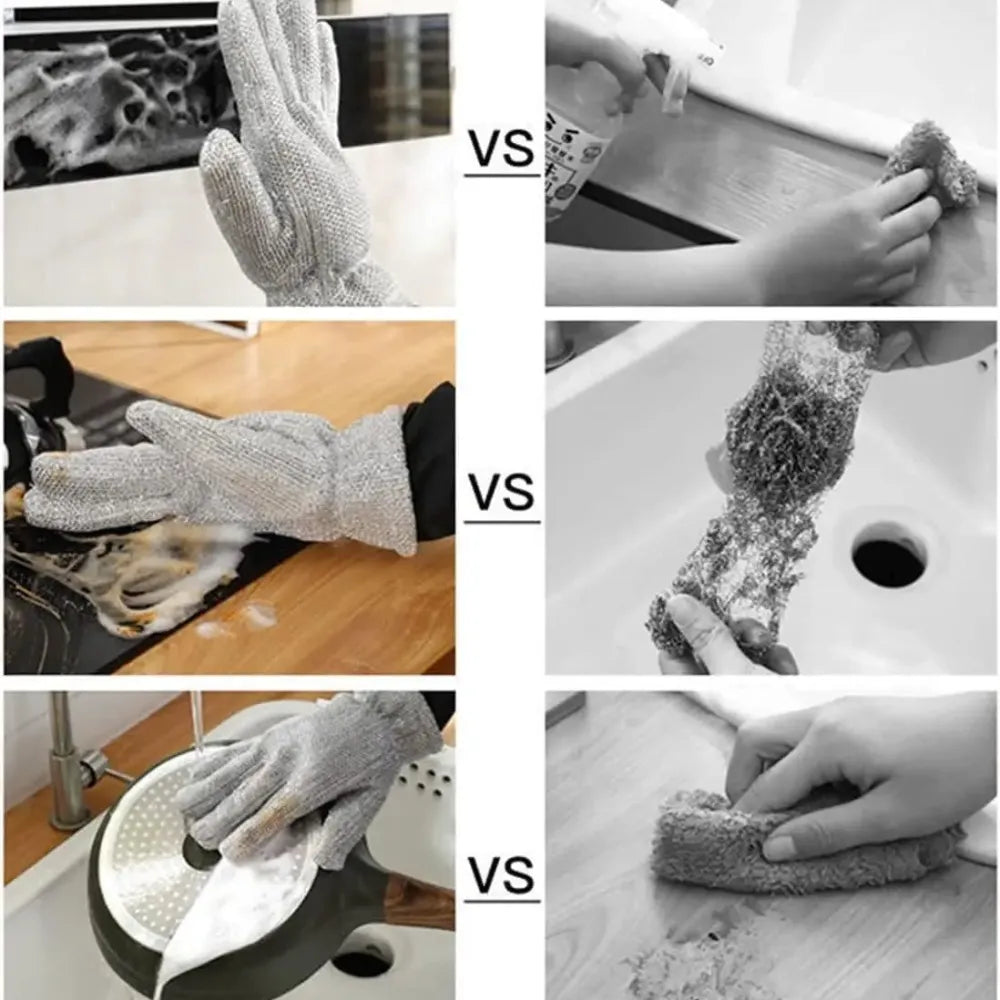 VS

VS

VS