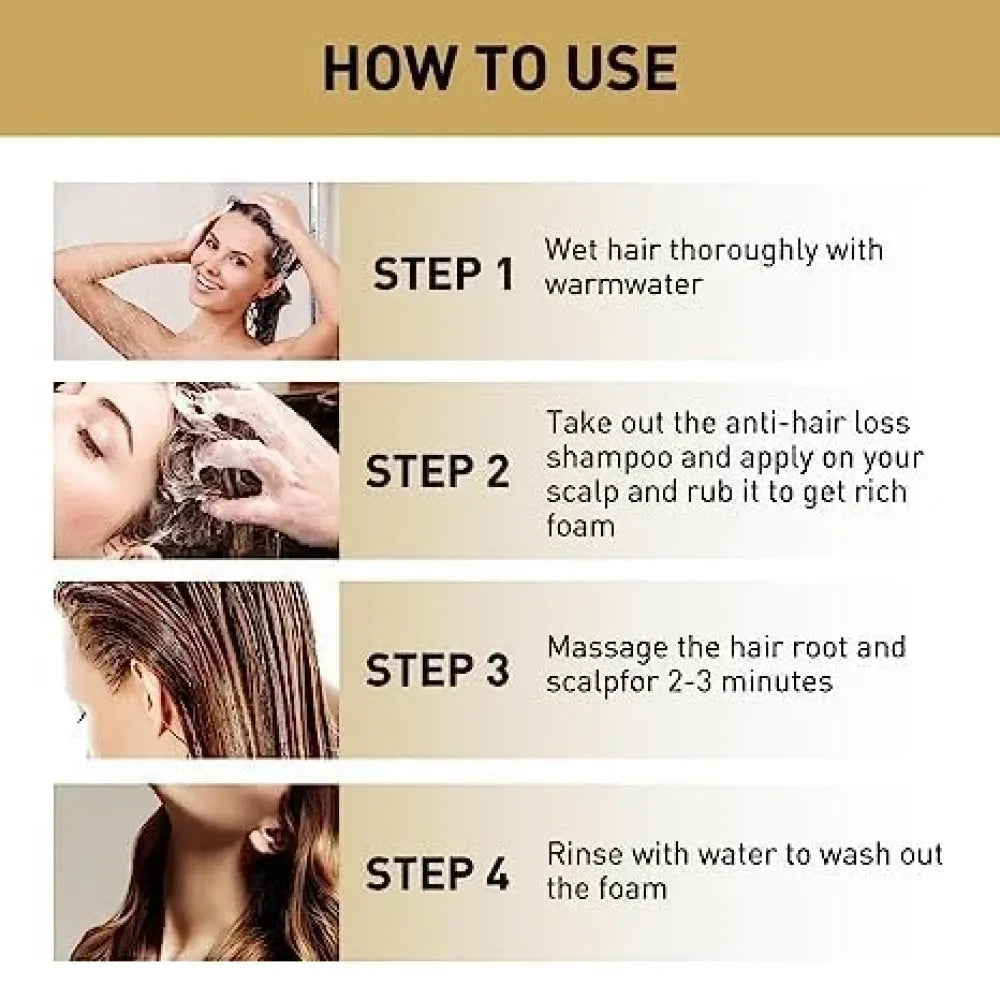 HOW TO USE

STEP 1
Wet hair thoroughly with warmwater

STEP 2
Take out the anti-hair loss shampoo and apply on your scalp and rub it to get rich foam

STEP 3
Massage the hair root and scalpfor 2-3 minutes

STEP 4
Rinse with water to wash out the foam