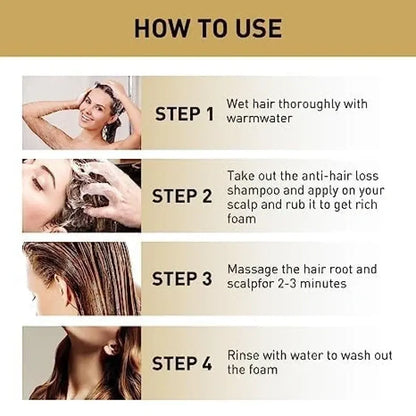 HOW TO USE

STEP 1
Wet hair thoroughly with warmwater

STEP 2
Take out the anti-hair loss shampoo and apply on your scalp and rub it to get rich foam

STEP 3
Massage the hair root and scalpfor 2-3 minutes

STEP 4
Rinse with water to wash out the foam