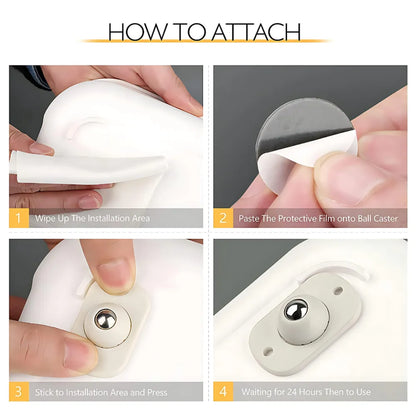 HOW TO ATTACH

1 Wipe Up The Installation Area

2 Paste The Protective Film onto Ball Caster

3 Stick to Installation Area and Press

4 Waiting for 24 Hours Then to Use