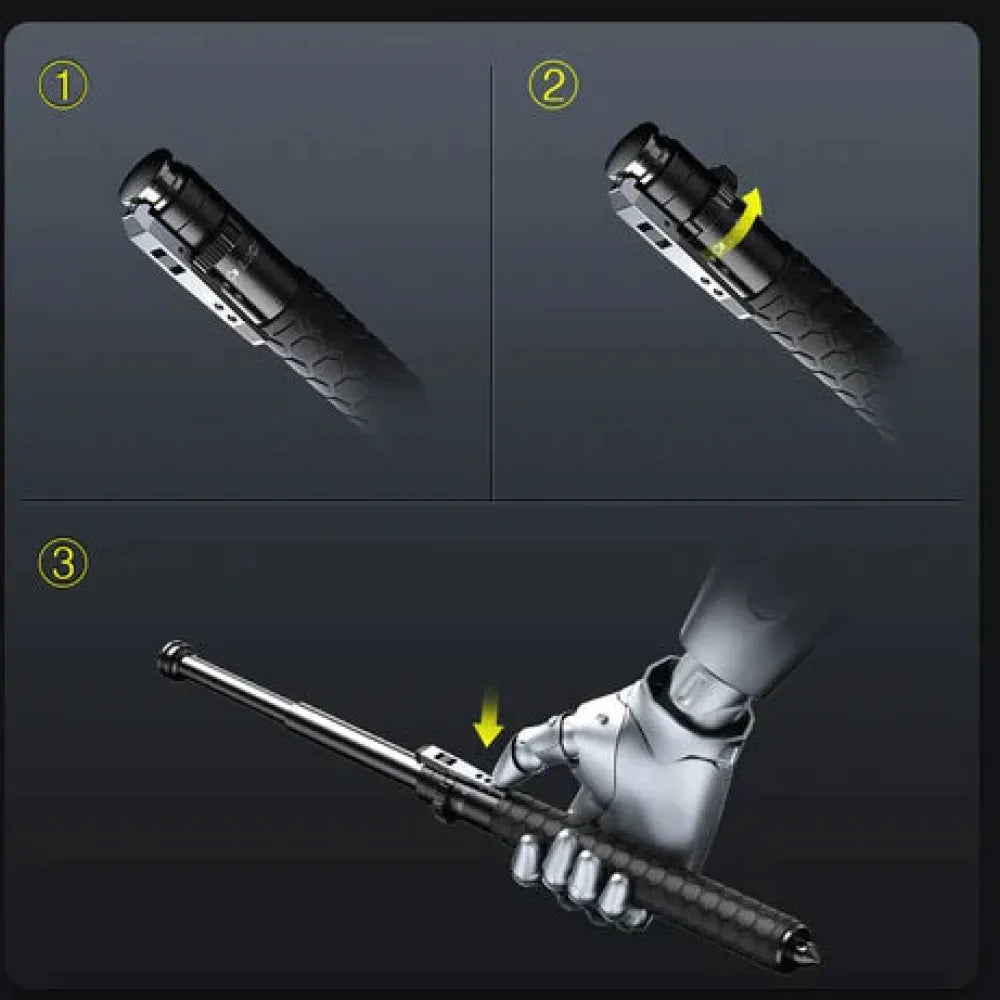 ①

②

③