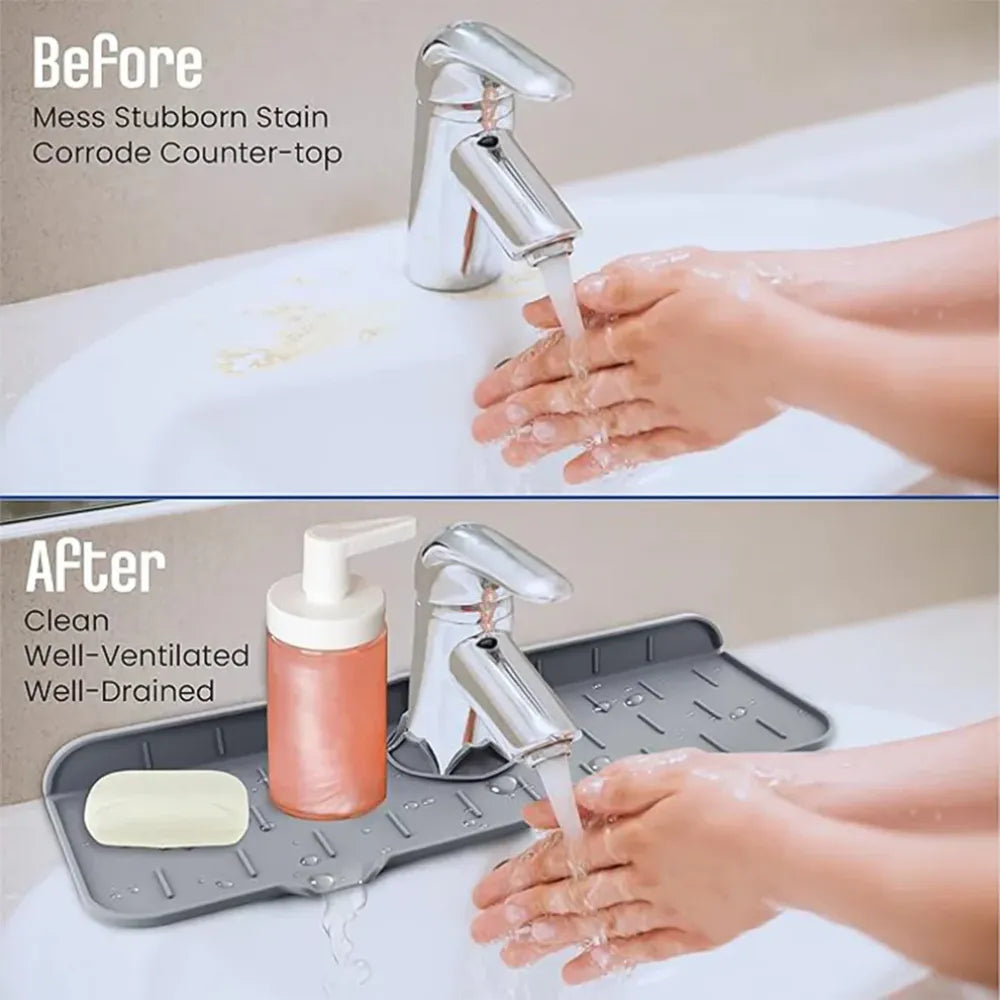 Before
Mess Stubborn Stain
Corrode Counter-top

After
Clean
Well-Ventilated
Well-Drained